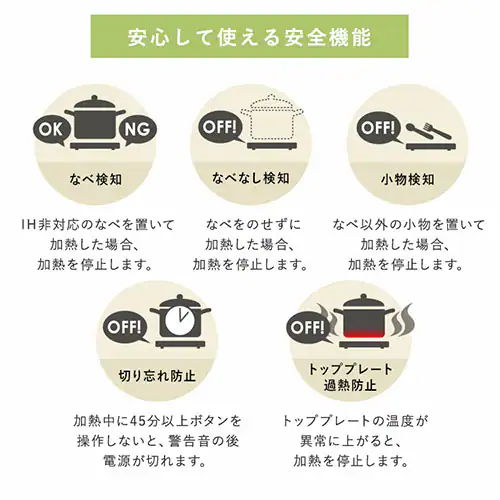 安心して使える安全機能

OK NG

なべ検知

IH非対応のなべを置いて加熱した場合、加熱を停止します。

OFF!

なべなし検知

なべをのせずに加熱した場合、加熱を停止します。

OFF!

小物検知

なべ以外の小物を置いて加熱した場合、加熱を停止します。

OFF!

切り忘れ防止

加熱中に45分以上ボタンを操作しないと、警告音の後電源が切れます。

OFF!

トッププレート過熱防止

トッププレートの温度が異常に上がると、加熱を停止します。