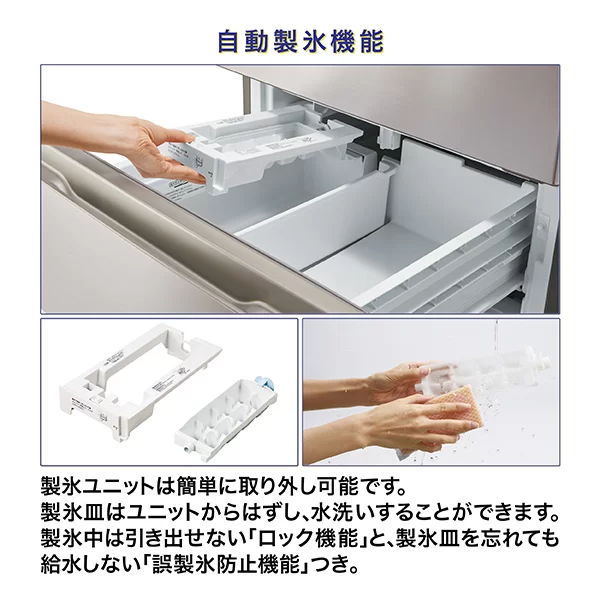 自動製氷機能

製氷ユニットは簡単に取り外し可能です。
製氷皿はユニットからはずし、水洗いすることができます。
製氷中は引き出せない「ロック機能」と、製氷皿を忘れても給水しない「誤製氷防止機能」つき。