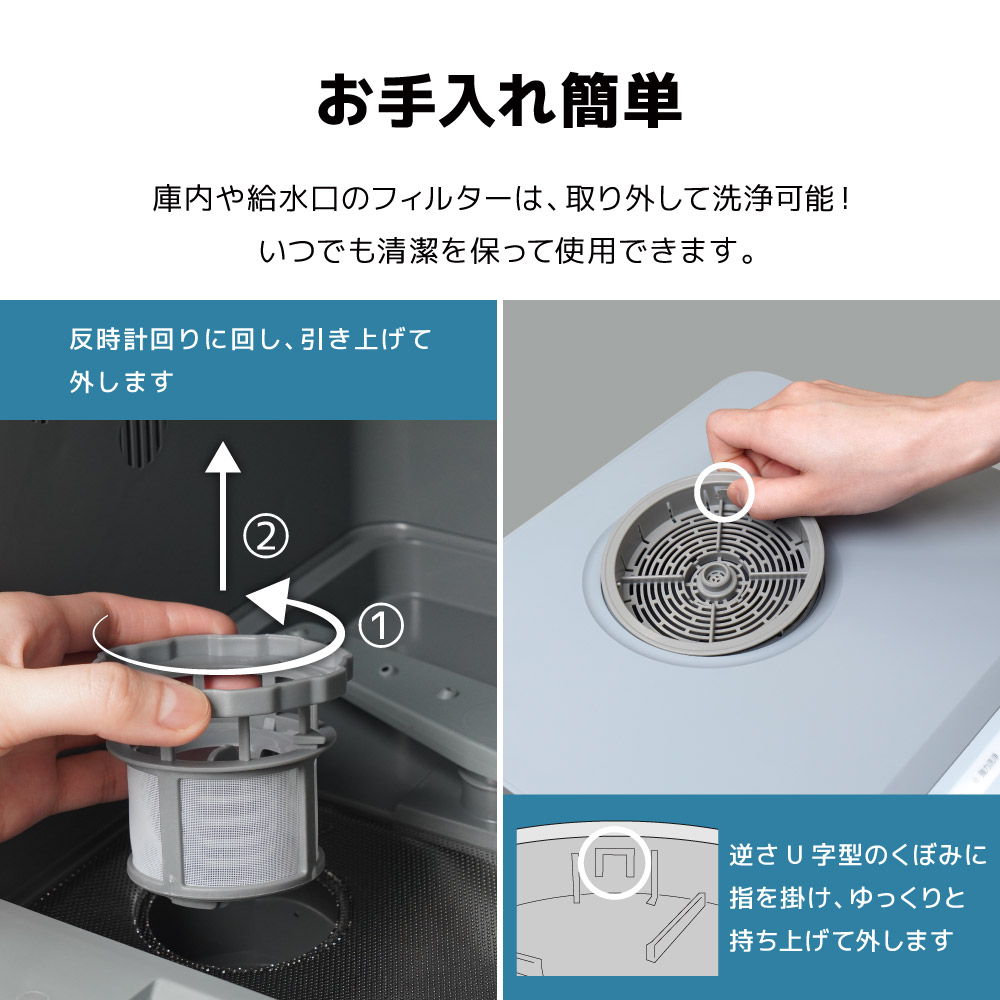 お手入れ簡単

庫内や給水口のフィルターは、取り外して洗浄可能！
いつでも清潔を保って使用できます。

反時計回りに回し、引き上げて外します

②

①

逆さ U 字型のくぼみに指を掛け、ゆっくりと持ち上げて外します