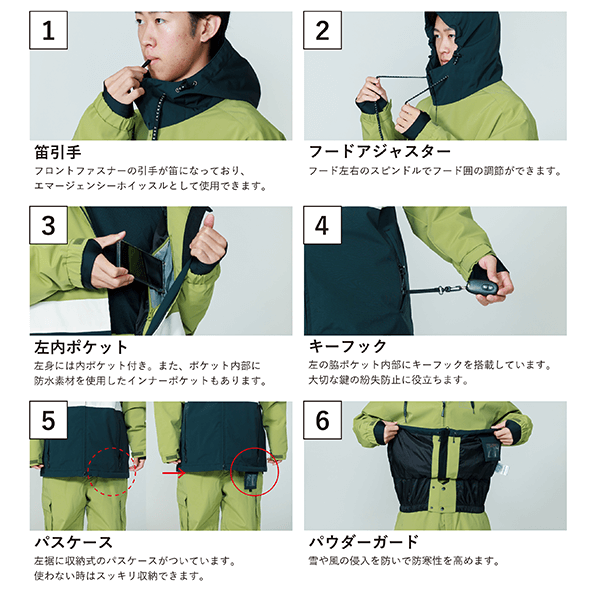 1

笛引手
フロントファスナーの引手が笛になっており、エマージェンシーホイッスルとして使用できます。

2

フードアジャスター
フード左右のスピンドルでフード囲の調節ができます。

3

左内ポケット
左身には内ポケット付き。また、ポケット内部に防水素材を使用したインナーポケットもあります。

4

キーフック
左の脇ポケット内部にキーフックを搭載しています。大切な鍵の紛失防止に役立ちます。

5

パスケース
左裾に収納式のパスケースがついています。使わない時はスッキリ収納できます。

6

パウダーガード
雪や風の侵入を防いで防寒性を高めます。