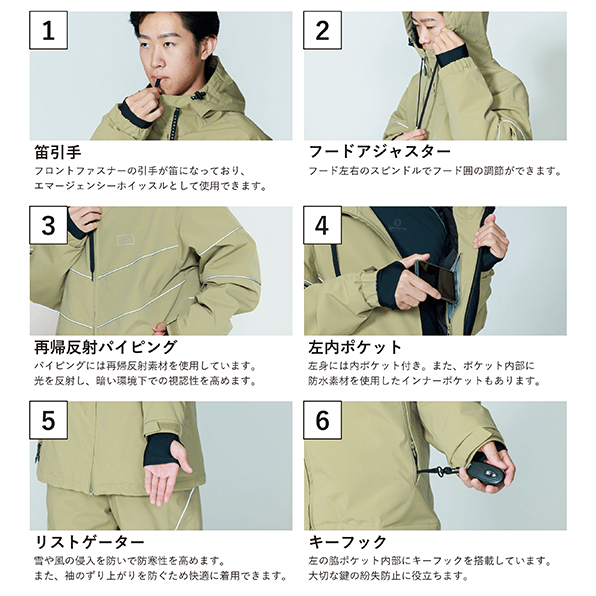 1

笛引手
フロントファスナーの引手が笛になっており、エマージェンシーホイッスルとして使用できます。

2

フードアジャスター
フード左右のスピンドルでフード囲の調節ができます。

3

再帰反射パイピング
パイピングには再帰反射素材を使用しています。光を反射し、暗い環境下での視認性を高めます。

4

左内ポケット
左身には内ポケット付き。また、ポケット内部に防水素材を使用したインナーポケットもあります。

5

リストゲーター
雪や風の侵入を防いで防寒性を高めます。また、袖のずり上がりを防ぐため快適に着用できます。

6

キーフック
左の脇ポケット内部にキーフックを搭載しています。大切な鍵の紛失防止に役立ちます。