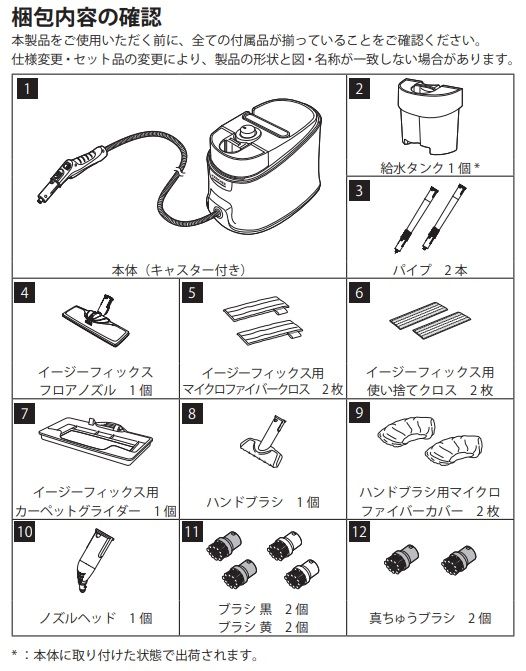 梱包内容の確認
本製品をご使用いただく前に、全ての付属品が揃っていることをご確認ください。
仕様変更・セット品の変更により、製品の形状と図・名称が一致しない場合があります。

1
本体（キャスター付き）

2
給水タンク 1 個 *

3
パイプ　2 本

4
イージーフィックス
フロアノズル　1 個

5
イージーフィックス用
マイクロファイバークロス　2 枚

6
イージーフィックス用
使い捨てクロス　2 枚

7
イージーフィックス用
カーペットグライダー　1 個

8
ハンドブラシ　1 個

9
ハンドブラシ用マイクロ
ファイバーカバー　2 枚

10
ノズルヘッド　1 個

11
ブラシ 黒　2 個
ブラシ 黄　2 個

12
真ちゅうブラシ　2 個

*：本体に取り付けた状態で出荷されます。