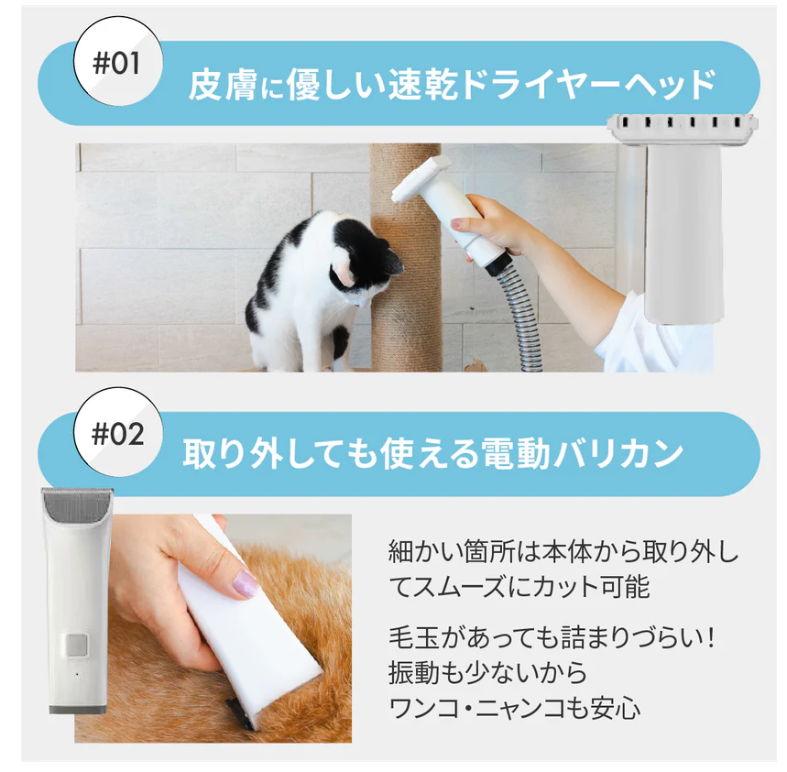 #01
皮膚に優しい速乾ドライヤーヘッド

#02
取り外しても使える電動バリカン

細かい箇所は本体から取り外してスムーズにカット可能

毛玉があっても詰まりづらい！
振動も少ないから
ワンコ・ニャンコも安心