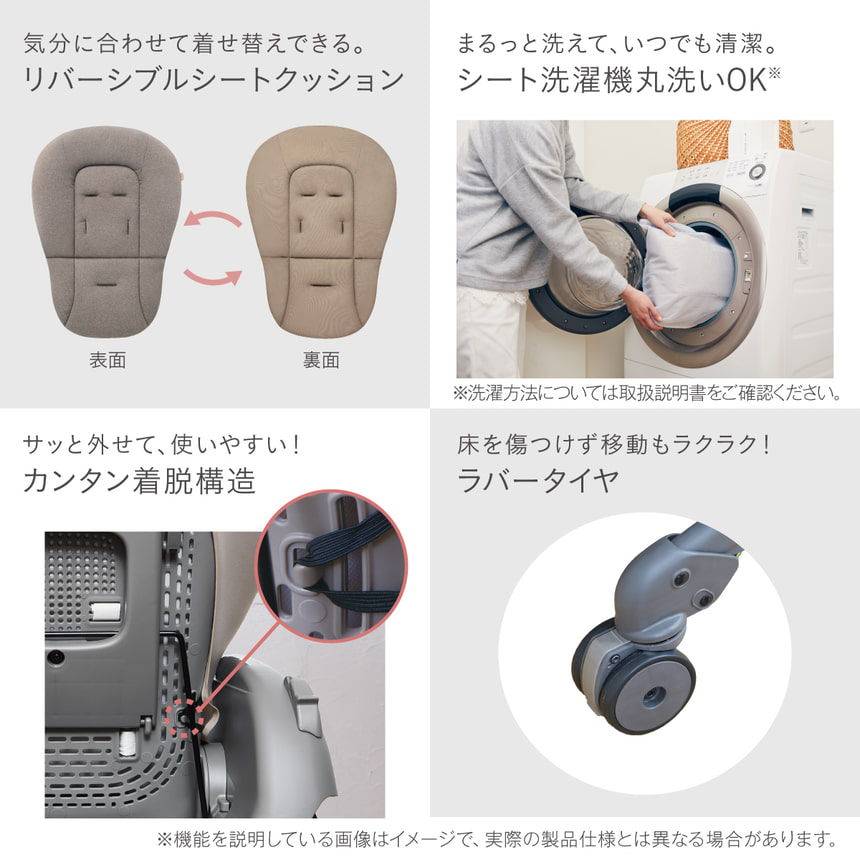 気分に合わせて着せ替えできる。
リバーシブルシートクッション

表面

裏面

まるっと洗えて、いつでも清潔。
シート洗濯機丸洗いOK※

※洗濯方法については取扱説明書をご確認ください。

サッと外せて、使いやすい！
カンタン着脱構造

床を傷つけず移動もラクラク！
ラバータイヤ

※機能を説明している画像はイメージで、実際の製品仕様とは異なる場合があります。