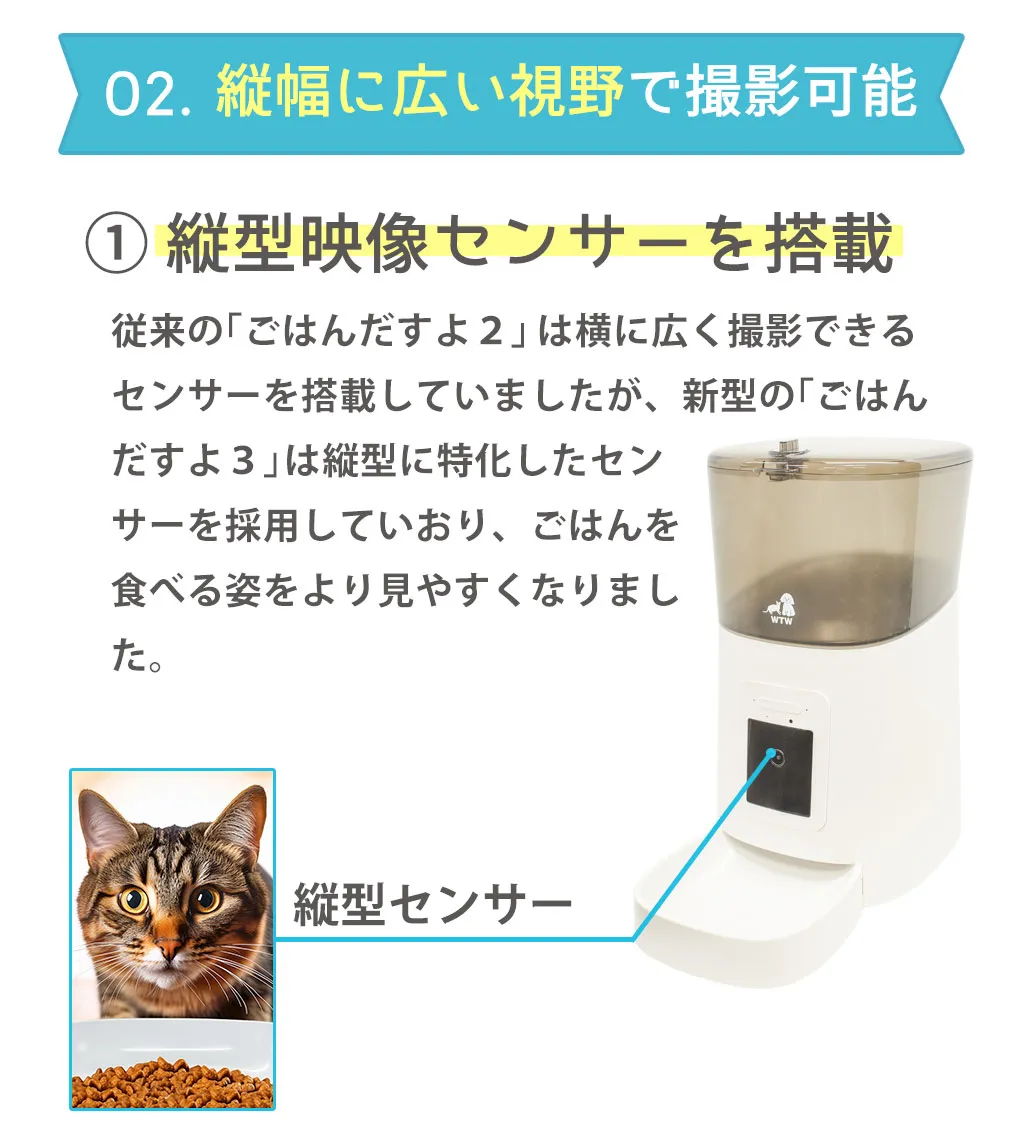 02. 縦幅に広い視野で撮影可能

① 縦型映像センサーを搭載

従来の「ごはんだすよ２」は横に広く撮影できるセンサーを搭載していましたが、新型の「ごはんだすよ３」は縦型に特化したセンサーを採用していおり、ごはんを食べる姿をより見やすくなりました。

WTW

縦型センサー