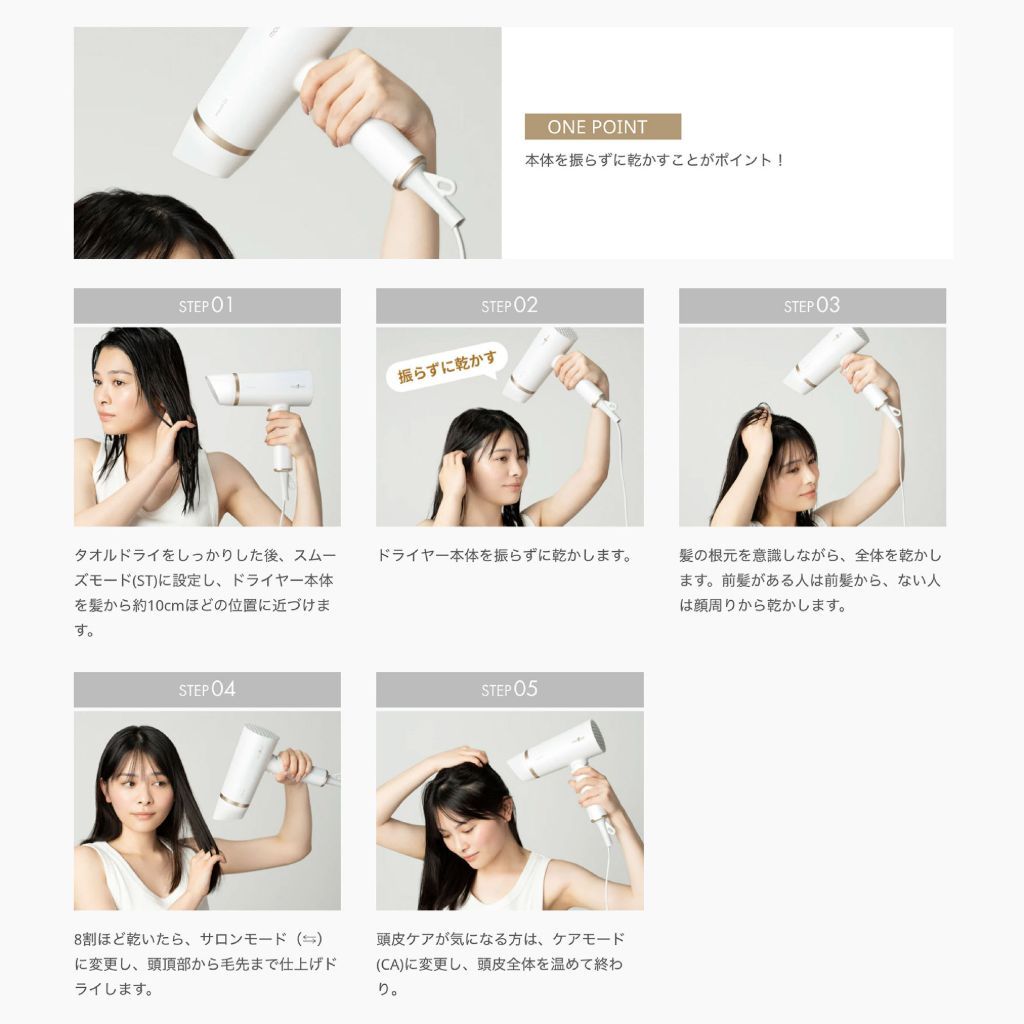 ONE POINT
本体を振らずに乾かすことがポイント！

STEP 01

タオルドライをしっかりした後、スムーズモード(ST)に設定し、ドライヤー本体を髪から約10cmほどの位置に近づけます。

STEP 02

振らずに乾かす

ドライヤー本体を振らずに乾かします。

STEP 03

髪の根元を意識しながら、全体を乾かします。前髪がある人は前髪から、ない人は顔周りから乾かします。

STEP 04

8割ほど乾いたら、サロンモード（⇆）に変更し、頭頂部から毛先まで仕上げドライします。

STEP 05

頭皮ケアが気になる方は、ケアモード(CA)に変更し、頭皮全体を温めて終わり。