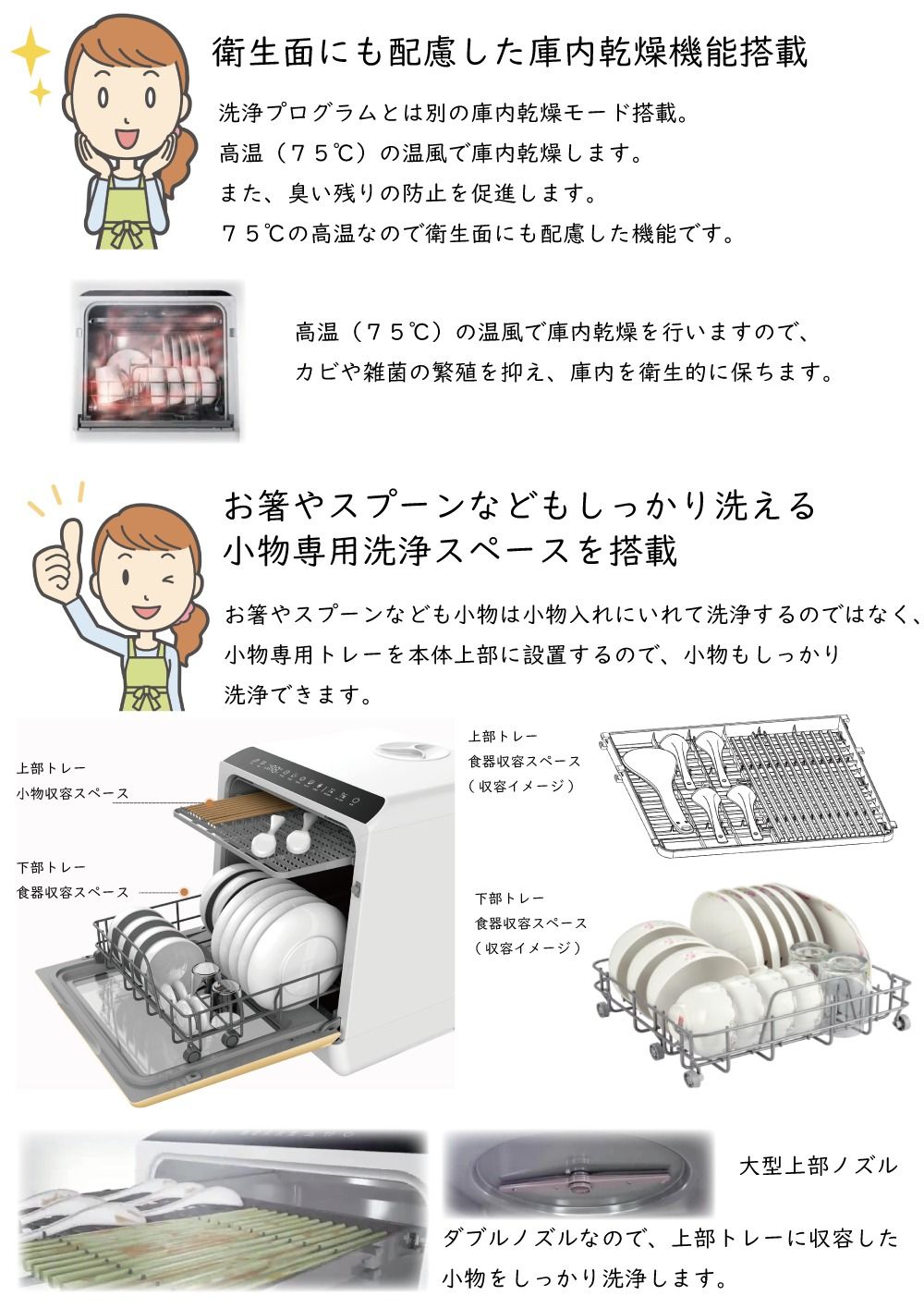 衛生面にも配慮した庫内乾燥機能搭載

洗浄プログラムとは別の庫内乾燥モード搭載。
高温（７５℃）の温風で庫内乾燥します。
また、臭い残りの防止を促進します。
７５℃の高温なので衛生面にも配慮した機能です。

高温（７５℃）の温風で庫内乾燥を行いますので、
カビや雑菌の繁殖を抑え、庫内を衛生的に保ちます。

お箸やスプーンなどもしっかり洗える
小物専用洗浄スペースを搭載

お箸やスプーンなども小物は小物入れにいれて洗浄するのではなく、
小物専用トレーを本体上部に設置するので、小物もしっかり
洗浄できます。

上部トレー
小物収容スペース

下部トレー
食器収容スペース

上部トレー
食器収容スペース
（収容イメージ）

下部トレー
食器収容スペース
（収容イメージ）

大型上部ノズル

ダブルノズルなので、上部トレーに収容した
小物をしっかり洗浄します。